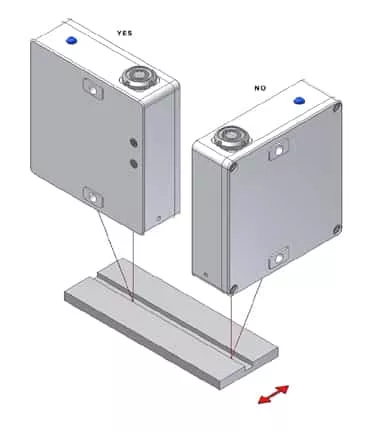 YES

NO