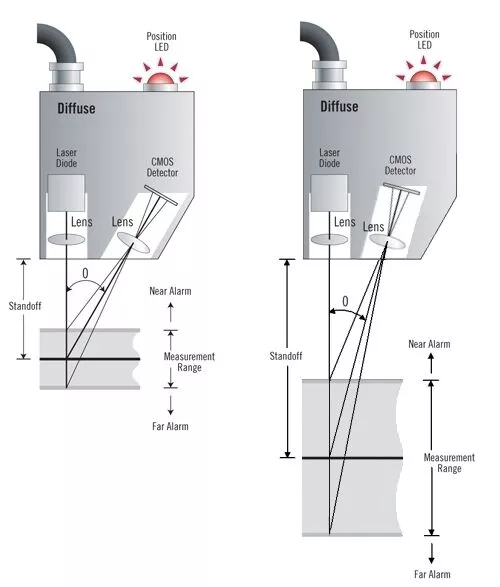 Position LED

Diffuse

Laser Diode

CMOS Detector

Lens

Lens

0

Standoff

Near Alarm

Measurement Range

Far Alarm

Position LED

Diffuse

Laser Diode

CMOS Detector

Lens

Lens

0

Standoff

Near Alarm

Measurement Range

Far Alarm