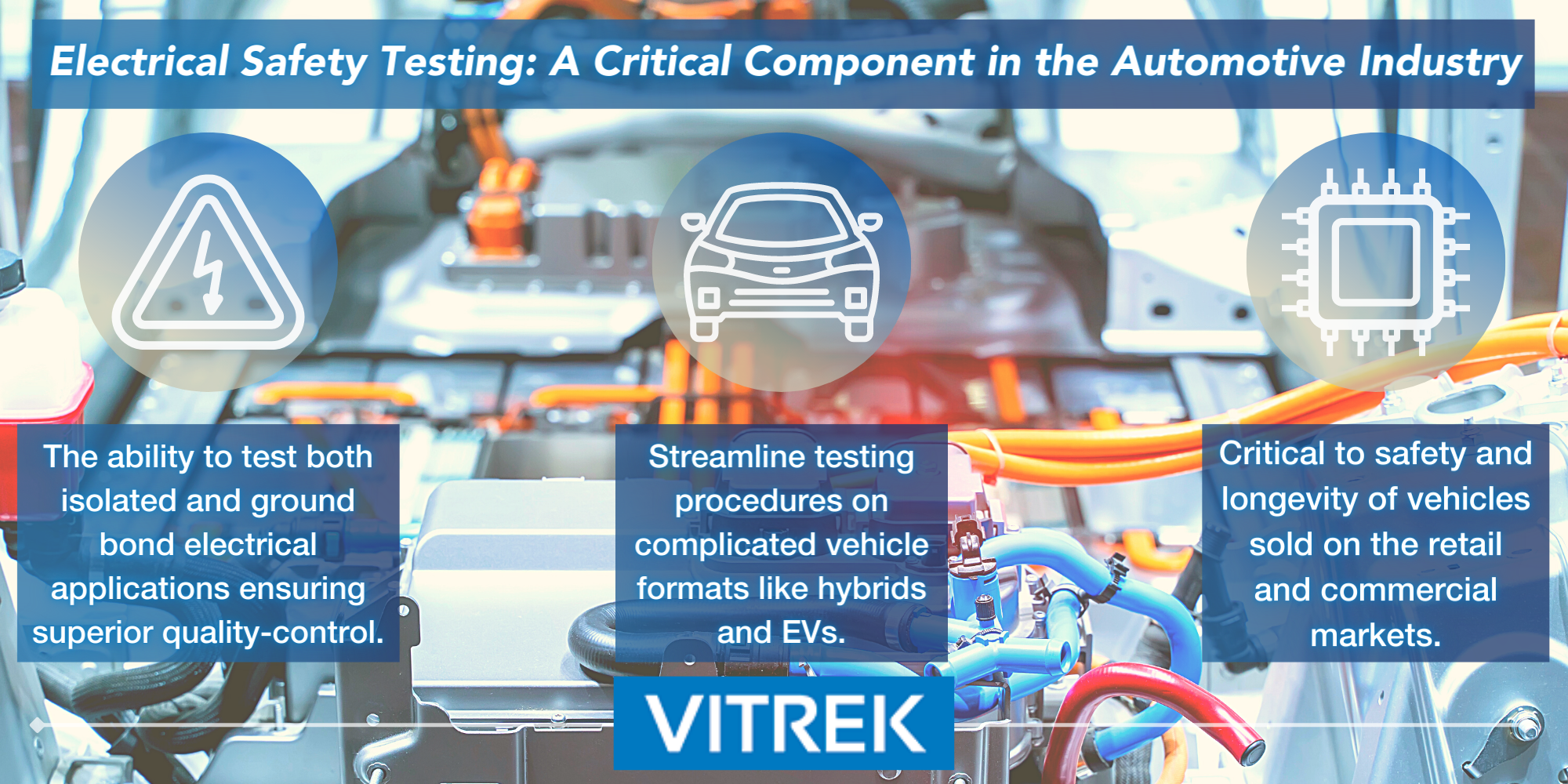 Electrical Safety Testing: A Critical Component in the Automotive Industry

The ability to test both isolated and ground bond electrical applications ensuring superior quality-control.

Streamline testing procedures on complicated vehicle formats like hybrids and EVs.

Critical to safety and longevity of vehicles sold on the retail and commercial markets.

VITREK