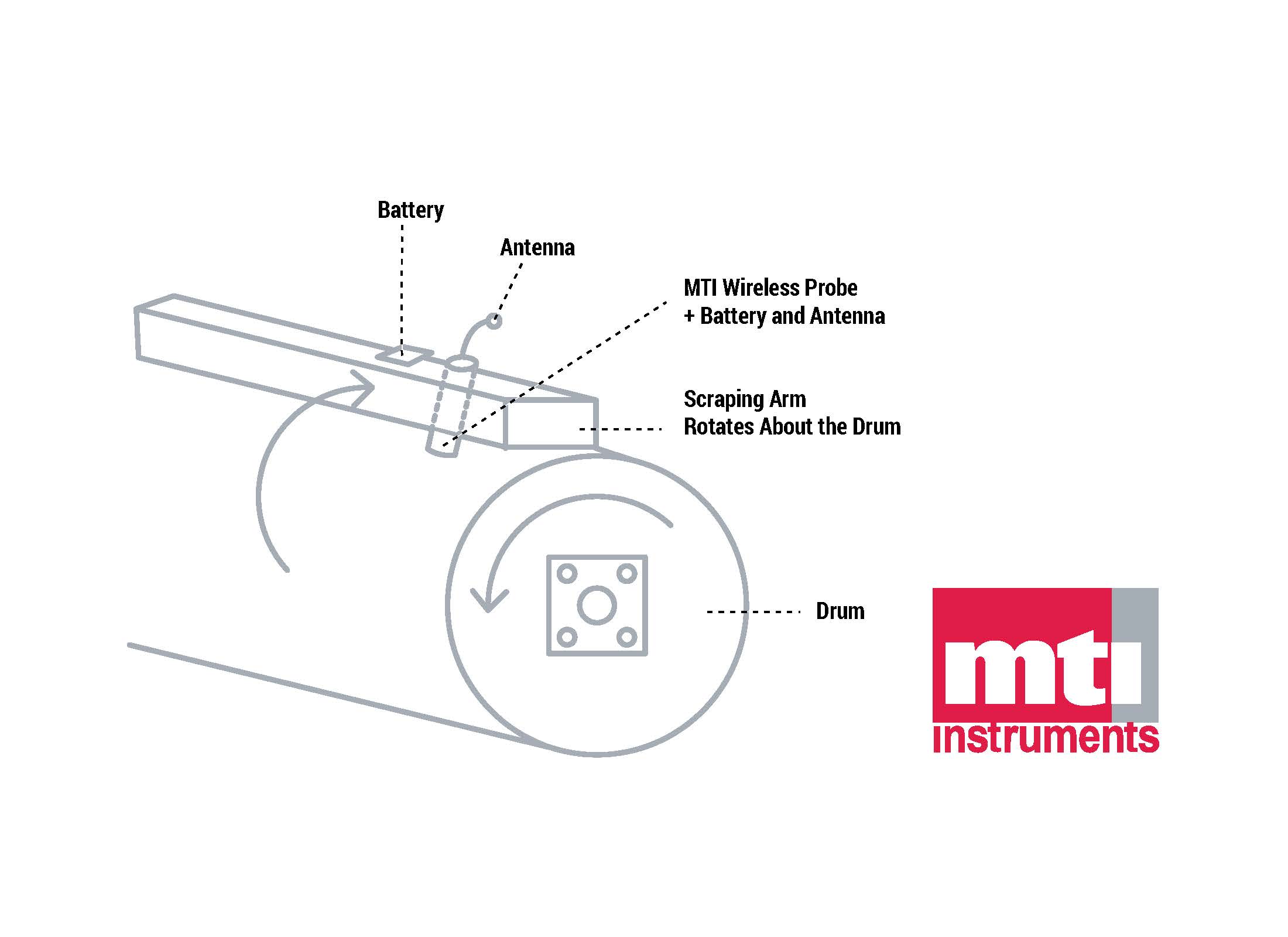 Battery

Antenna

MTI Wireless Probe
+ Battery and Antenna

Scraping Arm
Rotates About the Drum

Drum

mti
instruments