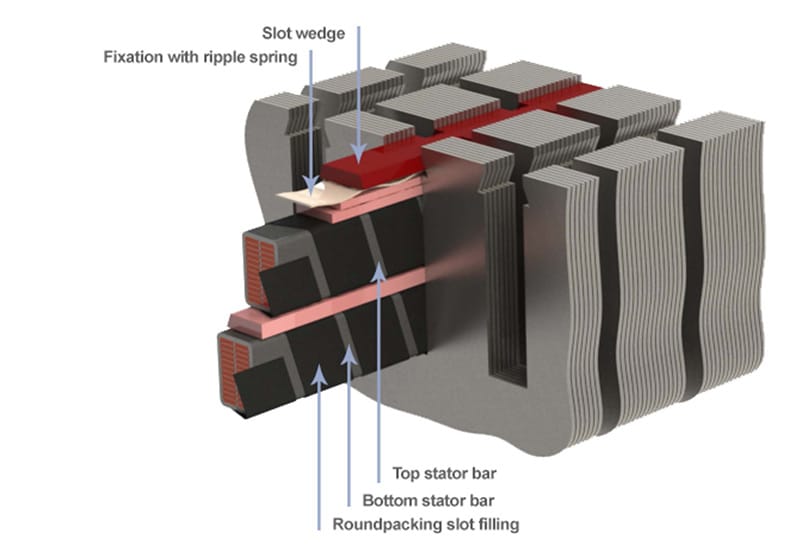 Slot wedge
Fixation with ripple spring

Top stator bar
Bottom stator bar
Roundpacking slot filling